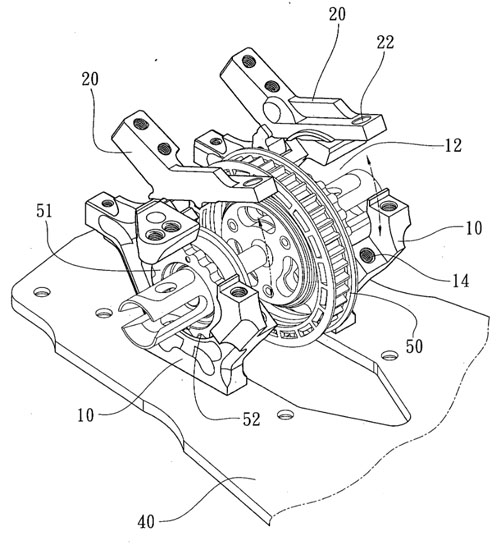 20
22
20
12
51
10
14
50
10
52
40